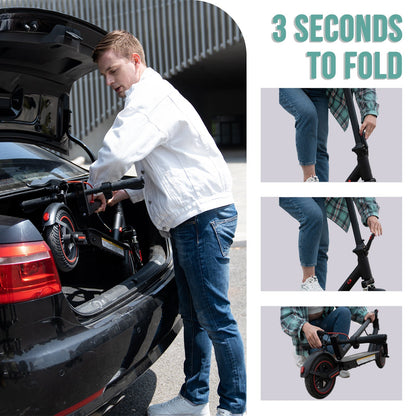 3 SECONDS TO FOLD